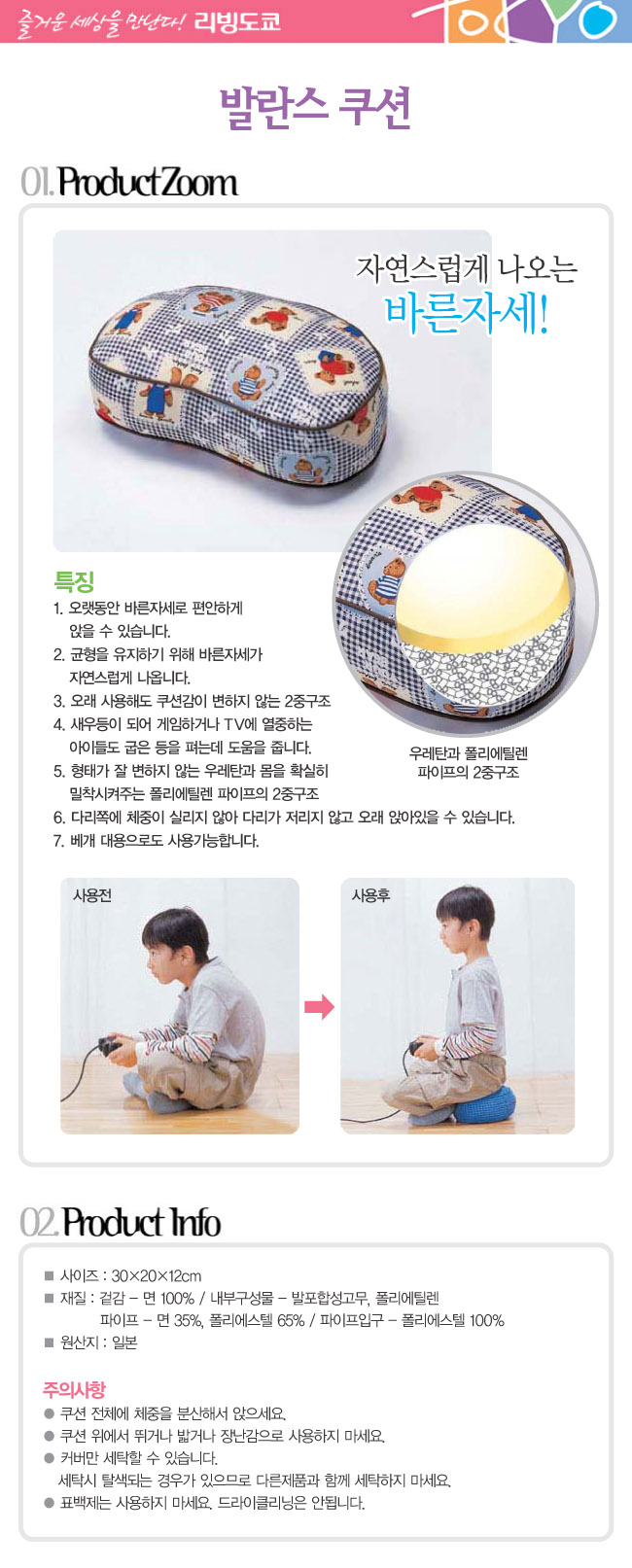 즐거운 세상을 만난다! 리빙도쿄

TOKYO

발란스 쿠션

01. Product Zoom

자연스럽게 나오는
바른자세!

특징
1. 오랫동안 바른자세로 편안하게 앉을 수 있습니다.
2. 균형을 유지하기 위해 바른자세가 자연스럽게 나옵니다.
3. 오래 사용해도 쿠션감이 변하지 않는 2중구조
4. 새우등이 되어 게임하거나 TV에 열중하는 아이들도 굽은 등을 펴는데 도움을 줍니다.
5. 형태가 잘 변하지 않는 우레탄과 몸을 확실히 밀착시켜주는 폴리에틸렌 파이프의 2중구조
6. 다리쪽에 체중이 실리지 않아 다리가 저리지 않고 오래 앉아있을 수 있습니다.
7. 베개 대용으로도 사용가능합니다.

우레탄과 폴리에틸렌 파이프의 2중구조

사용전

사용후

02. Product Info

■ 사이즈 : 30×20×12cm
■ 재질 : 겉감 – 면 100% / 내부구성물 – 발포합성고무, 폴리에틸렌 파이프 – 면 35%, 폴리에스텔 65% / 파이프입구 – 폴리에스텔 100%
■ 원산지 : 일본

주의사항
● 쿠션 전체에 체중을 분산해서 앉으세요.
● 쿠션 위에서 뛰거나 밟거나 장난감으로 사용하지 마세요.
● 커버만 세탁할 수 있습니다.
세탁시 탈색되는 경우가 있으므로 다른제품과 함께 세탁하지 마세요.
● 표백제는 사용하지 마세요. 드라이클리닝은 안됩니다.